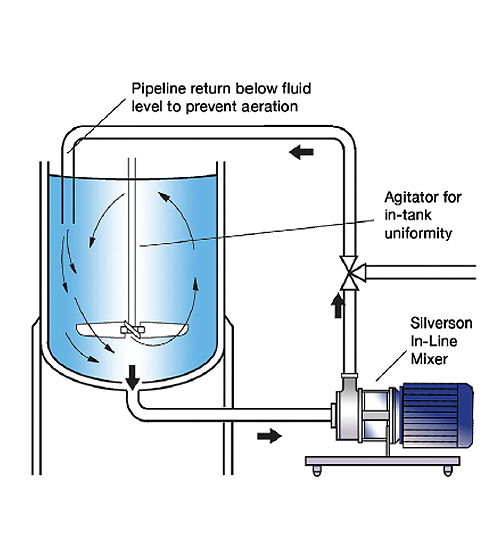 Pipeline return below fluid level to prevent aeration

Agitator for in-tank uniformity

Silverson In-Line Mixer