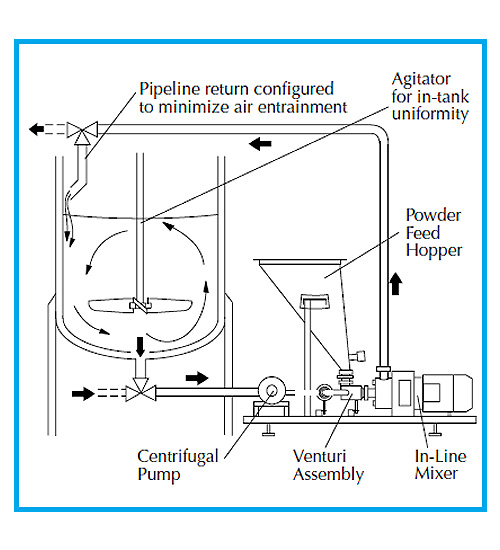 Pipeline return configured to minimize air entrainment

Agitator for in-tank uniformity

Powder Feed Hopper

Centrifugal Pump

Venturi Assembly

In-Line Mixer