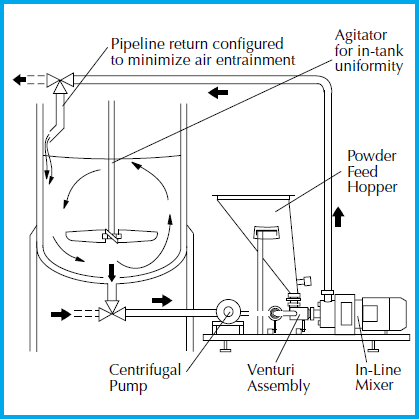 Pipeline return configured to minimize air entrainment

Agitator for in-tank uniformity

Powder Feed Hopper

Centrifugal Pump

Venturi Assembly

In-Line Mixer